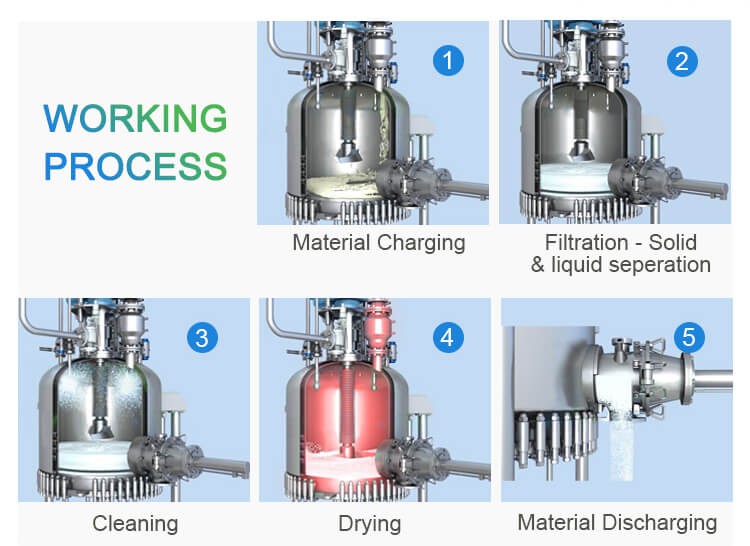 WORKING PROCESS

1

Material Charging

2

Filtration - Solid & liquid seperation

3

Cleaning

4

Drying

5

Material Discharging